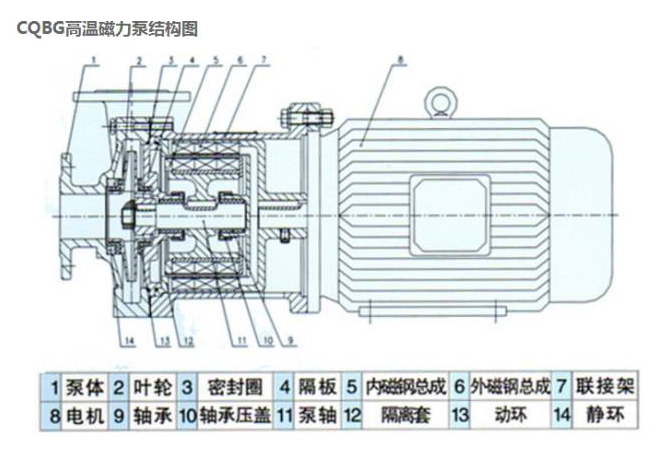 CQBG高温磁力泵结构图

1 2 3 4 5 6 7 8

14 13 12 11 10 9

| 1 | 泵体 | 2 | 叶轮 | 3 | 密封圈 | 4 | 隔板 | 5 | 内磁钢总成 | 6 | 外磁钢总成 | 7 | 联接架 |
|---|---|---|---|---|---|---|---|---|---|---|---|---|---|
| 8 | 电机 | 9 | 轴承 | 10 | 轴承压盖 | 11 | 泵轴 | 12 | 隔离套 | 13 | 动环 | 14 | 静环 |